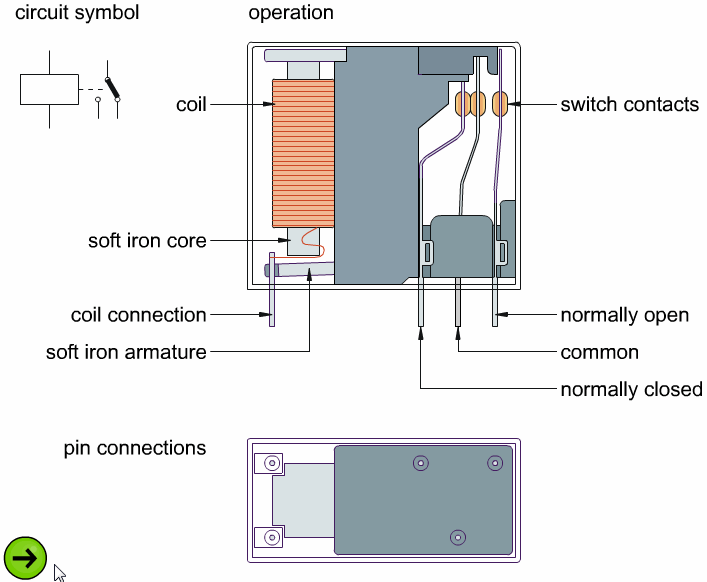 circuit symbol

operation

coil

switch contacts

soft iron core

coil connection

normally open

soft iron armature

common

normally closed

pin connections