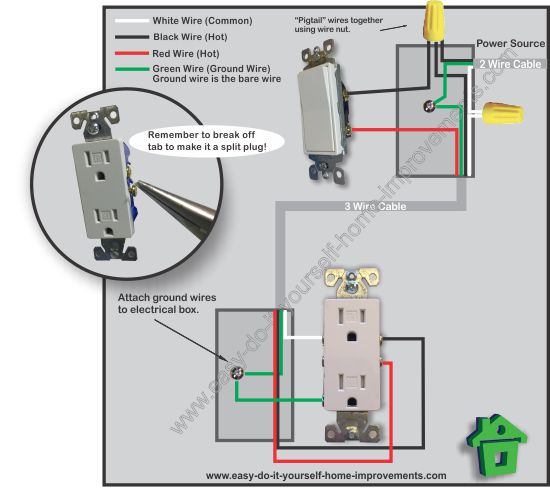 White Wire (Common)
Black Wire (Hot)
Red Wire (Hot)
Green Wire (Ground Wire)
Ground wire is the bare wire

"Pigtail" wires together using wire nut.

Power Source
2 Wire Cable

Remember to break off tab to make it a split plug!

3 Wire Cable

Attach ground wires to electrical box.

www.easy-do-it-yourself-home-improvements.com

www.easy-do-it-yourself-home-improvements.com